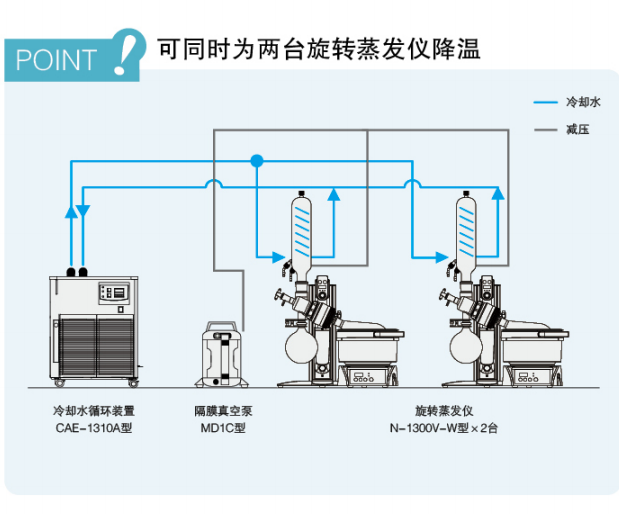 POINT !

可同时为两台旋转蒸发仪降温

冷却水
减压

冷却水循环装置
CAE-1310A型

隔膜真空泵
MD1C型

旋转蒸发仪
N-1300V-W型×2台